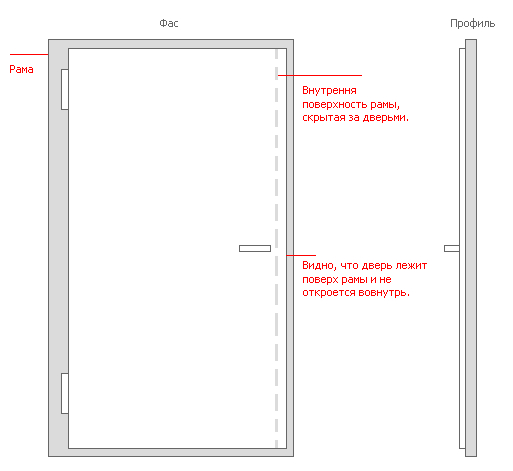 Фас

Профиль

Рама

Внутрення поверхность рамы, скрытая за дверьми.

Видно, что дверь лежит поверх рамы и не откроется вовнутрь.