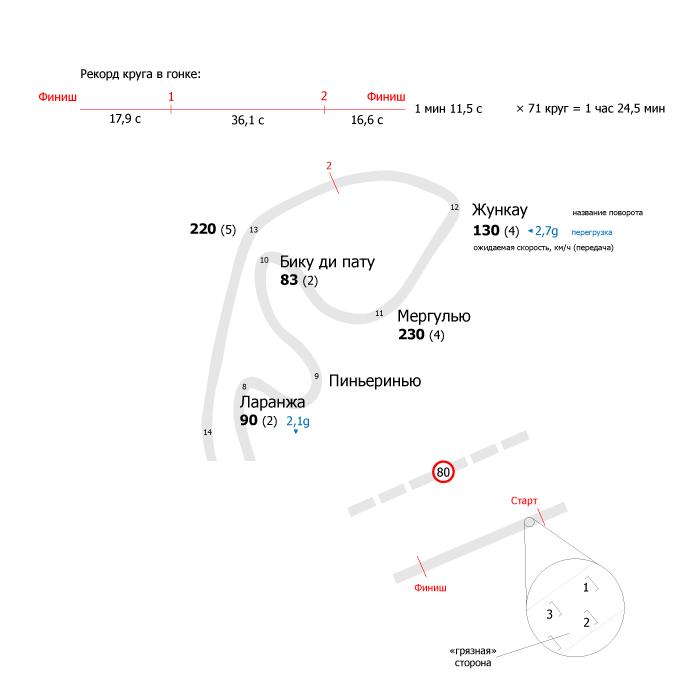 Рекорд круга в гонке:

Финиш 1 2 Финиш
17,9 с 36,1 с 16,6 с
1 мин 11,5 с × 71 круг = 1 час 24,5 мин

2

12 Жункау название поворота
130 (4) 2,7g перегрузка
ожидаемая скорость, км/ч (передача)

220 (5) 13

10 Бику ди пату
83 (2)

11 Мергулью
230 (4)

9 Пиньеринью

8 Ларанжа
90 (2) 2,1g

14

80

Старт

Финиш

1
3
2

«грязная» сторона